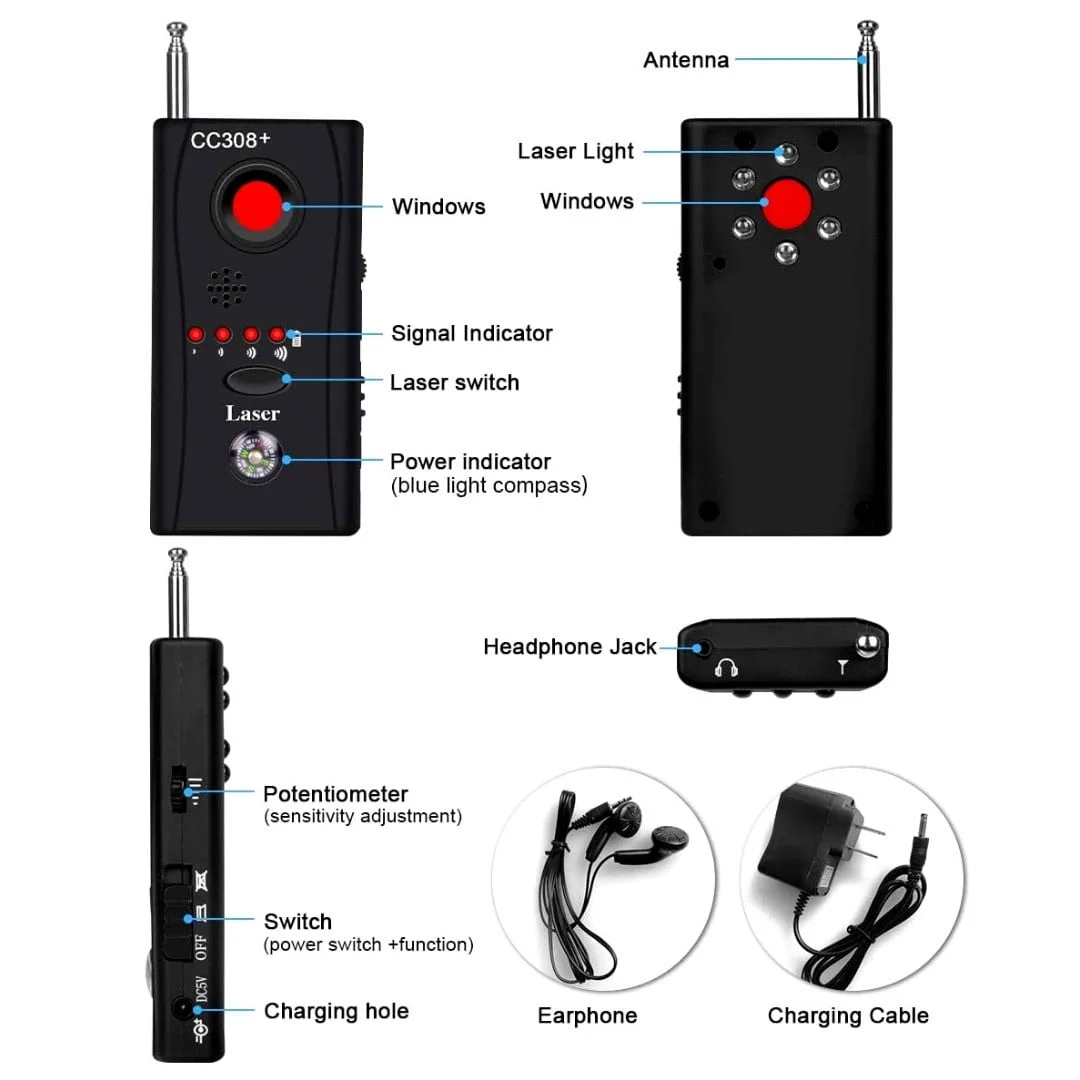 CC308+

Windows

Signal Indicator

Laser switch

Laser

Power indicator
(blue light compass)

Antenna

Laser Light

Windows

Headphone Jack

Potentiometer
(sensitivity adjustment)

Switch
(power switch +function)

OFF

DC5V

Charging hole

Earphone

Charging Cable